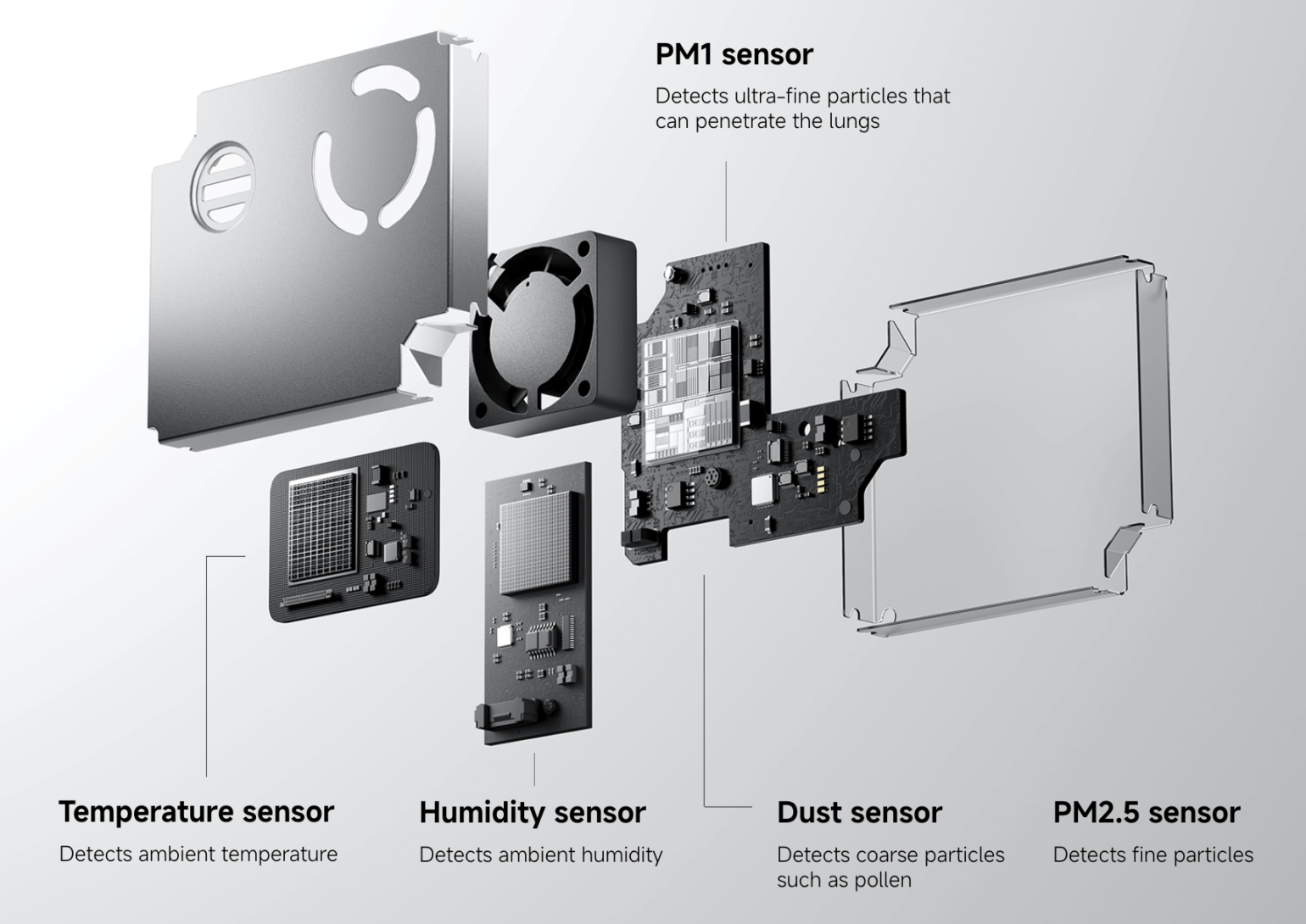 PM1 sensor

Detects ultra-fine particles that can penetrate the lungs

Temperature sensor

Detects ambient temperature

Humidity sensor

Detects ambient humidity

Dust sensor

Detects coarse particles such as pollen

PM2.5 sensor

Detects fine particles